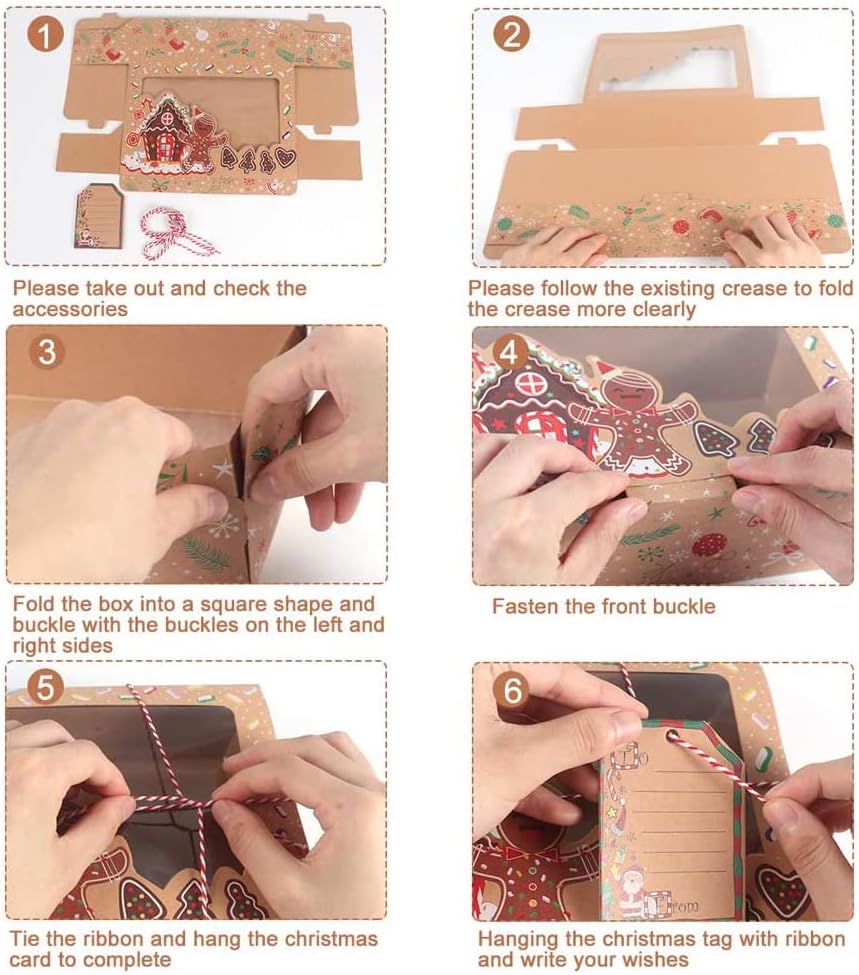 1

Please take out and check the accessories

2

Please follow the existing crease to fold the crease more clearly

3

Fold the box into a square shape and buckle with the buckles on the left and right sides

4

Fasten the front buckle

5

Tie the ribbon and hang the christmas card to complete

6

TO

FROM

Hanging the christmas tag with ribbon and write your wishes